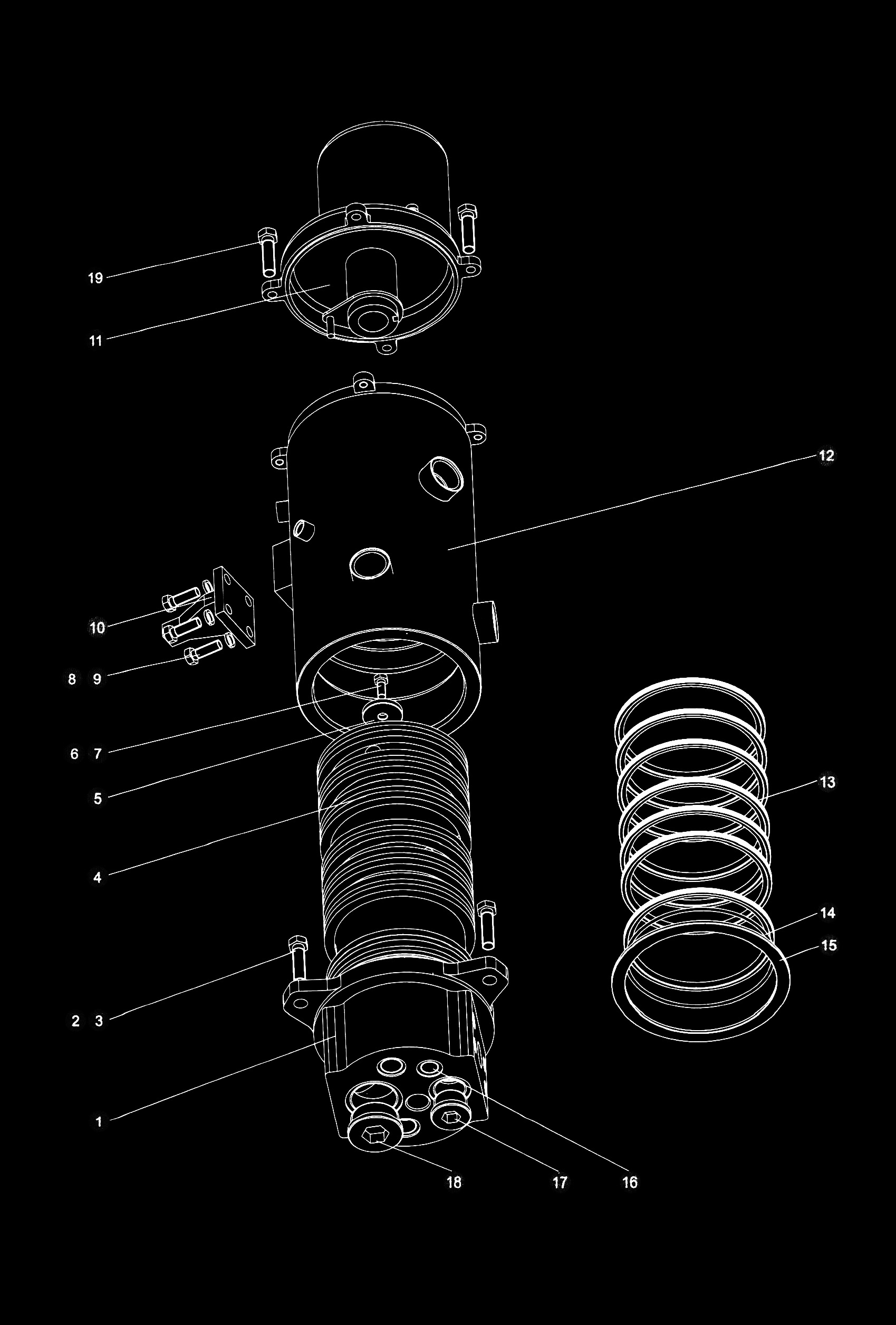 19

11

12

10

8 9

6 7

5

13

4

14

15

2 3

1

18

17

16