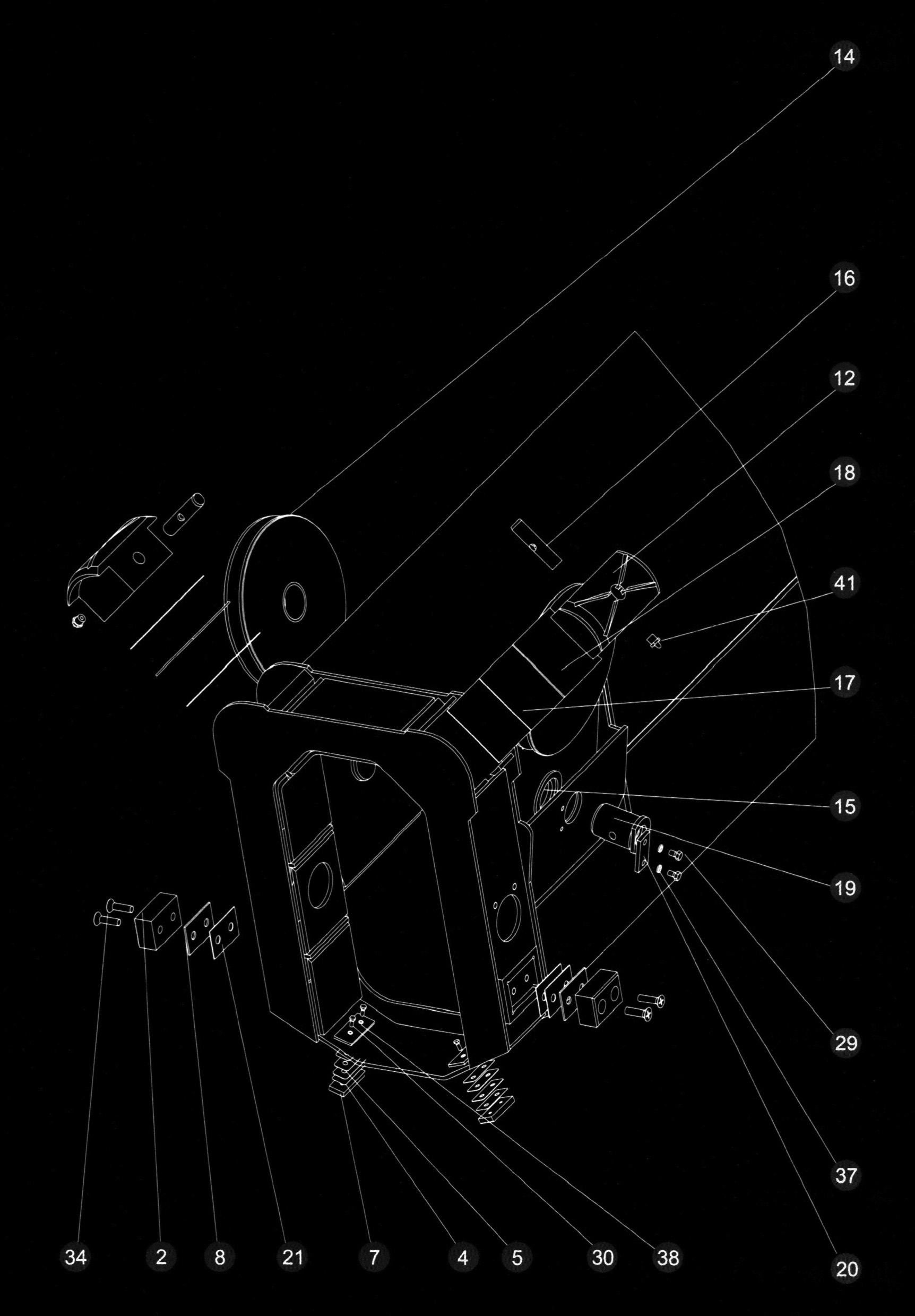 14
16
12
18
41
17
15
19
29
37
20
34
2
8
21
7
4
5
30
38